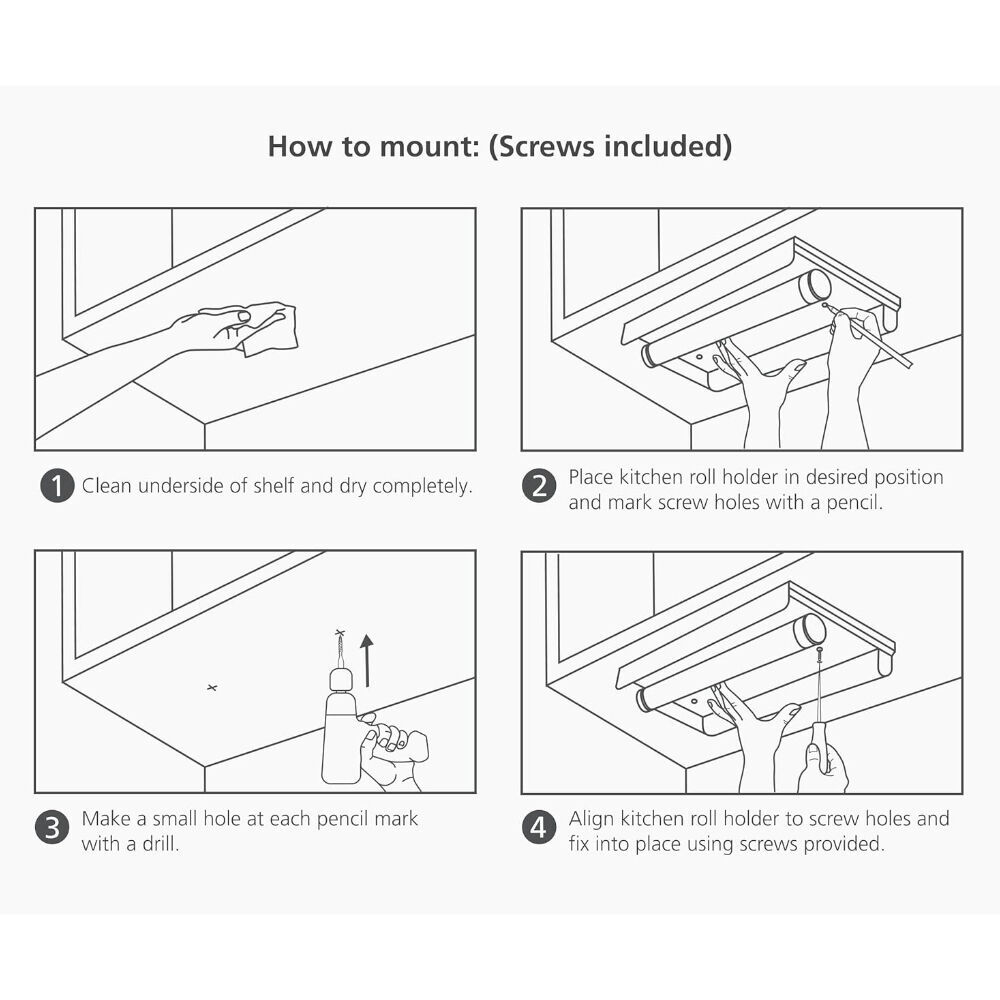 How to mount: (Screws included)

1 Clean underside of shelf and dry completely.

2 Place kitchen roll holder in desired position and mark screw holes with a pencil.

3 Make a small hole at each pencil mark with a drill.

4 Align kitchen roll holder to screw holes and fix into place using screws provided.