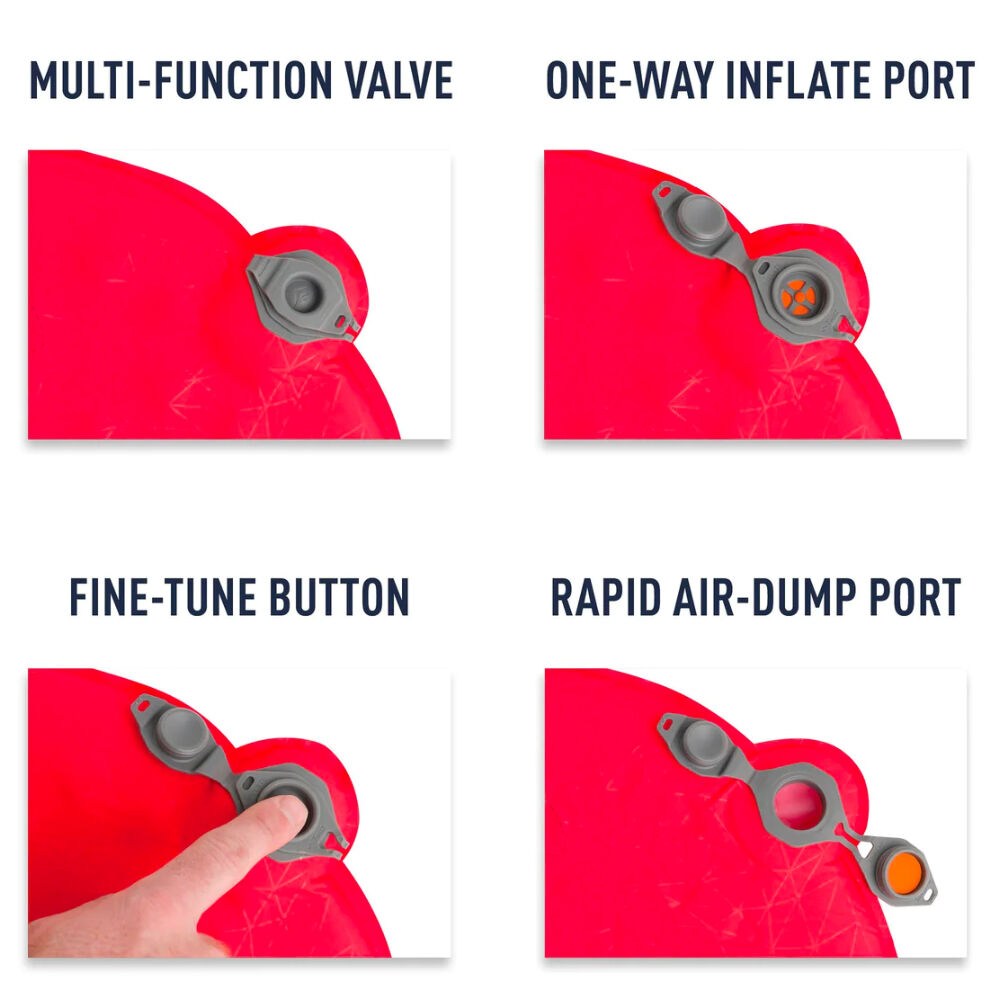 MULTI-FUNCTION VALVE

ONE-WAY INFLATE PORT

FINE-TUNE BUTTON

RAPID AIR-DUMP PORT