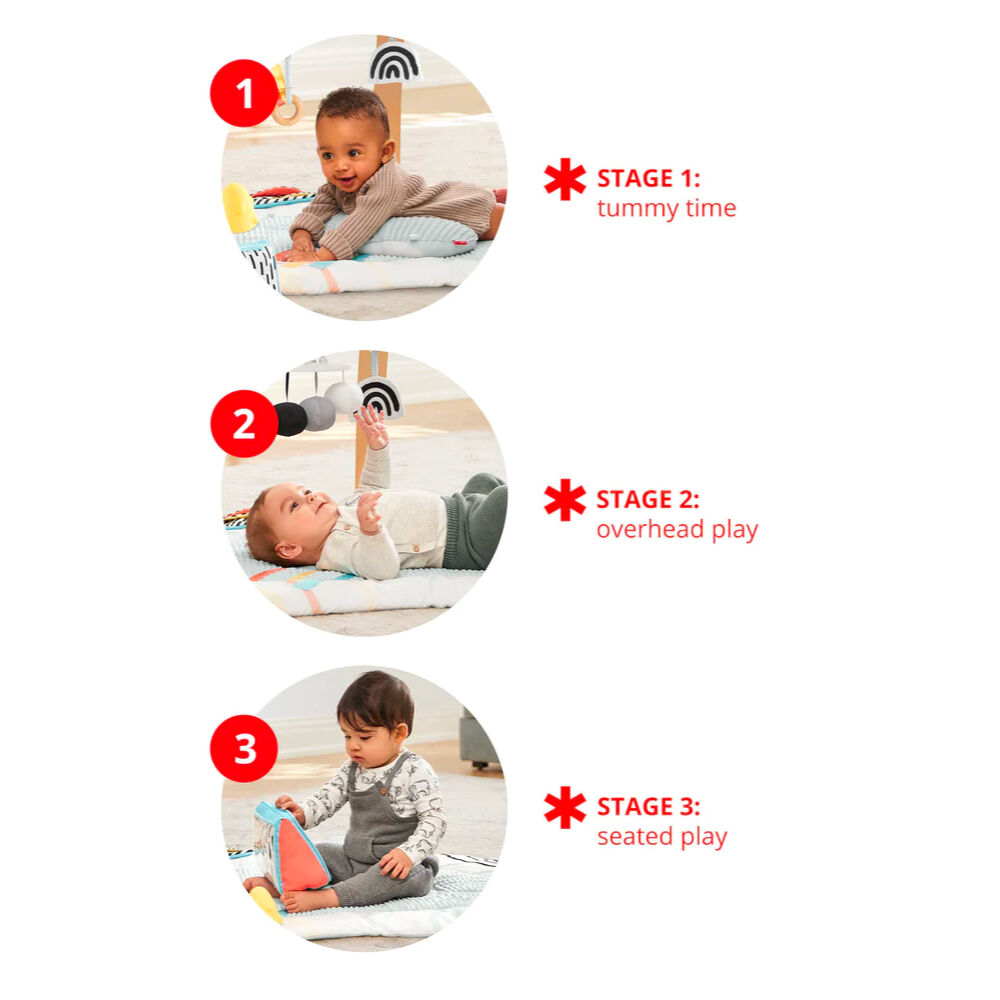 1

STAGE 1:
tummy time

2

STAGE 2:
overhead play

3

STAGE 3:
seated play